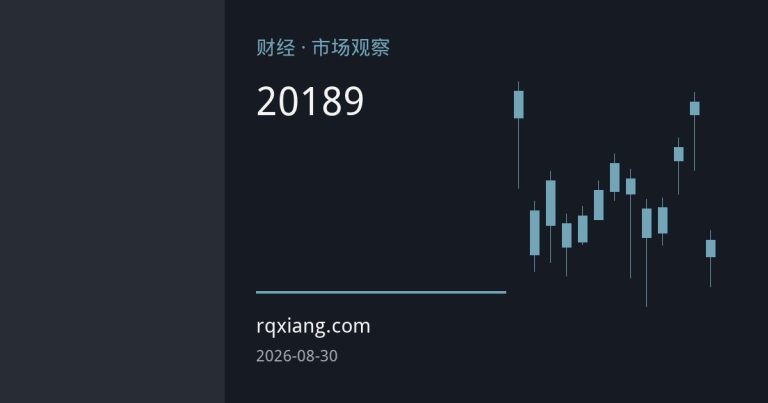 财经 · 市场观察

20189

rqxiang.com

2026-08-30