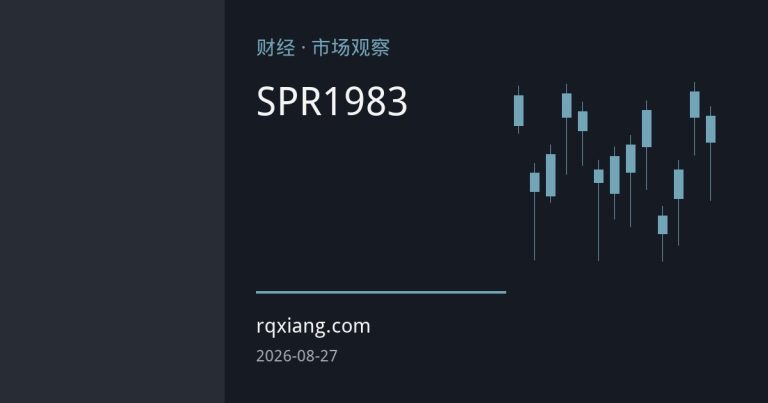 财经 · 市场观察

SPR1983

rqxiang.com

2026-08-27