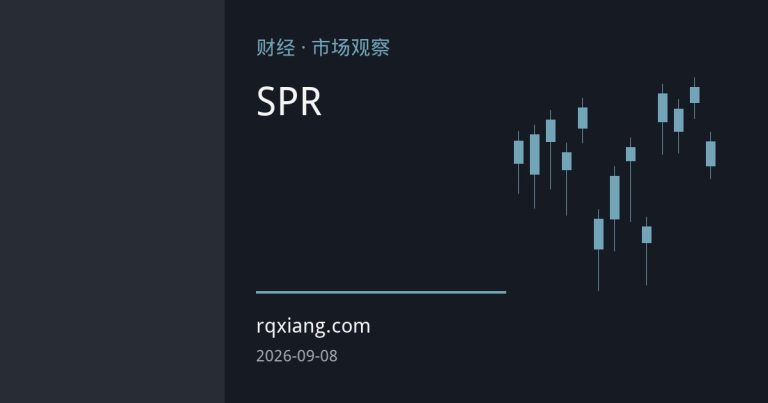 财经 · 市场观察

SPR

rqxiang.com

2026-09-08